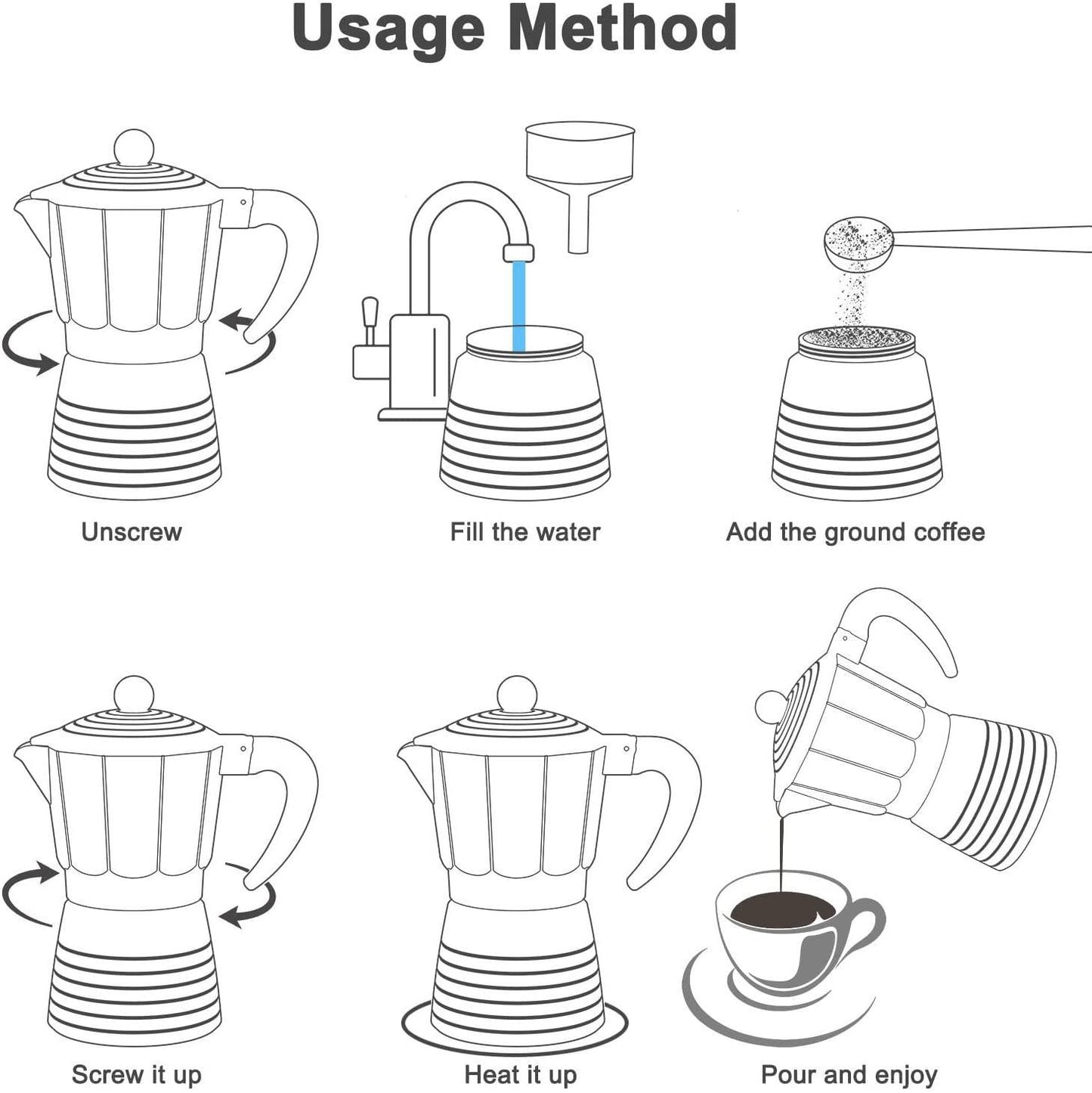 Usage Method

Unscrew

Fill the water

Add the ground coffee

Screw it up

Heat it up

Pour and enjoy