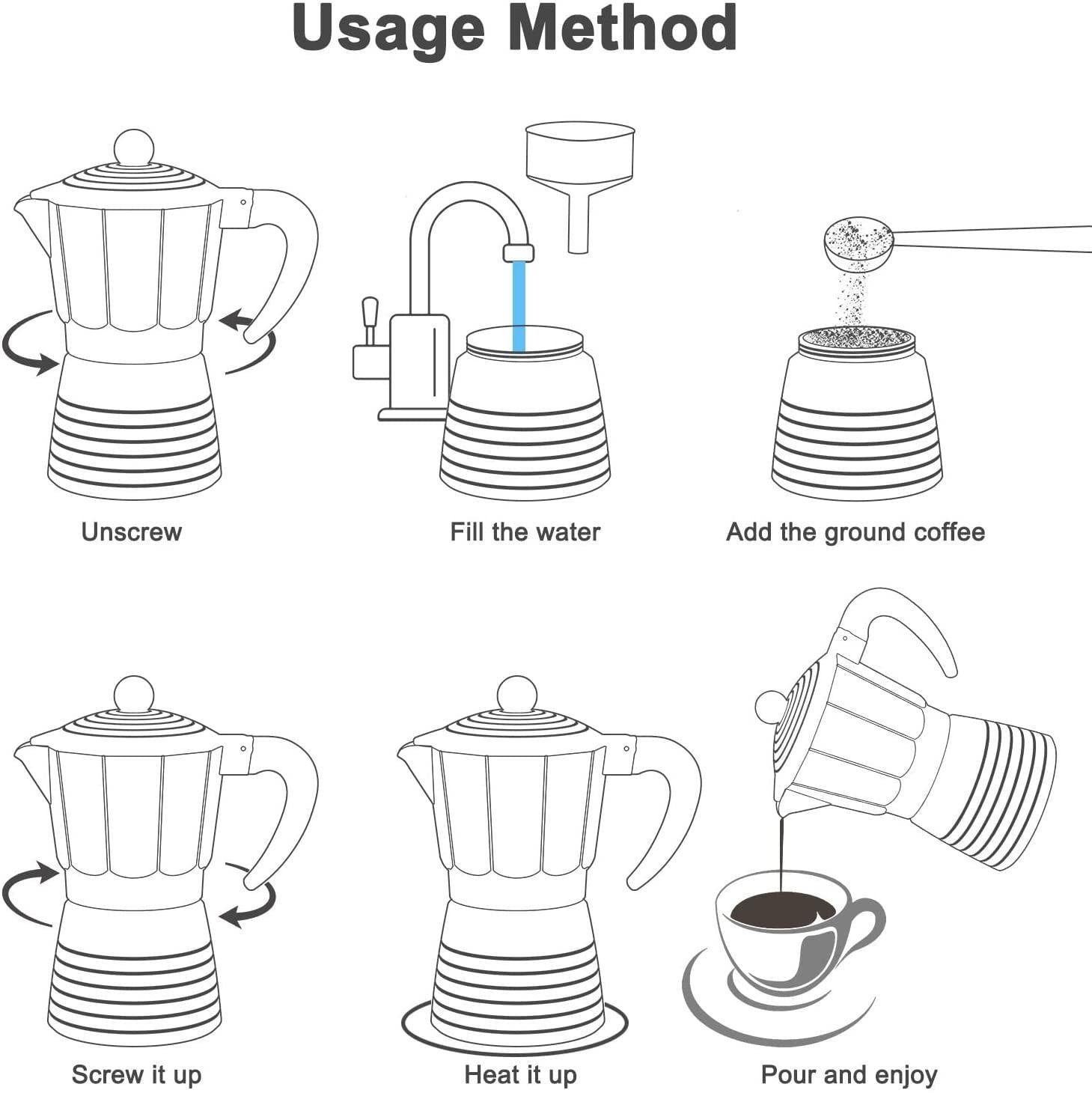 Usage Method

Unscrew

Fill the water

Add the ground coffee

Screw it up

Heat it up

Pour and enjoy