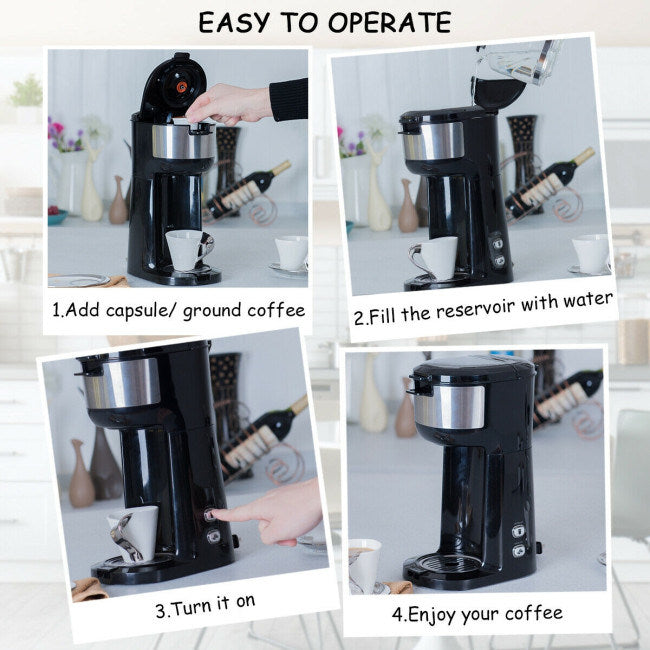 EASY TO OPERATE

1.Add capsule/ ground coffee

2.Fill the reservoir with water

3.Turn it on

4.Enjoy your coffee